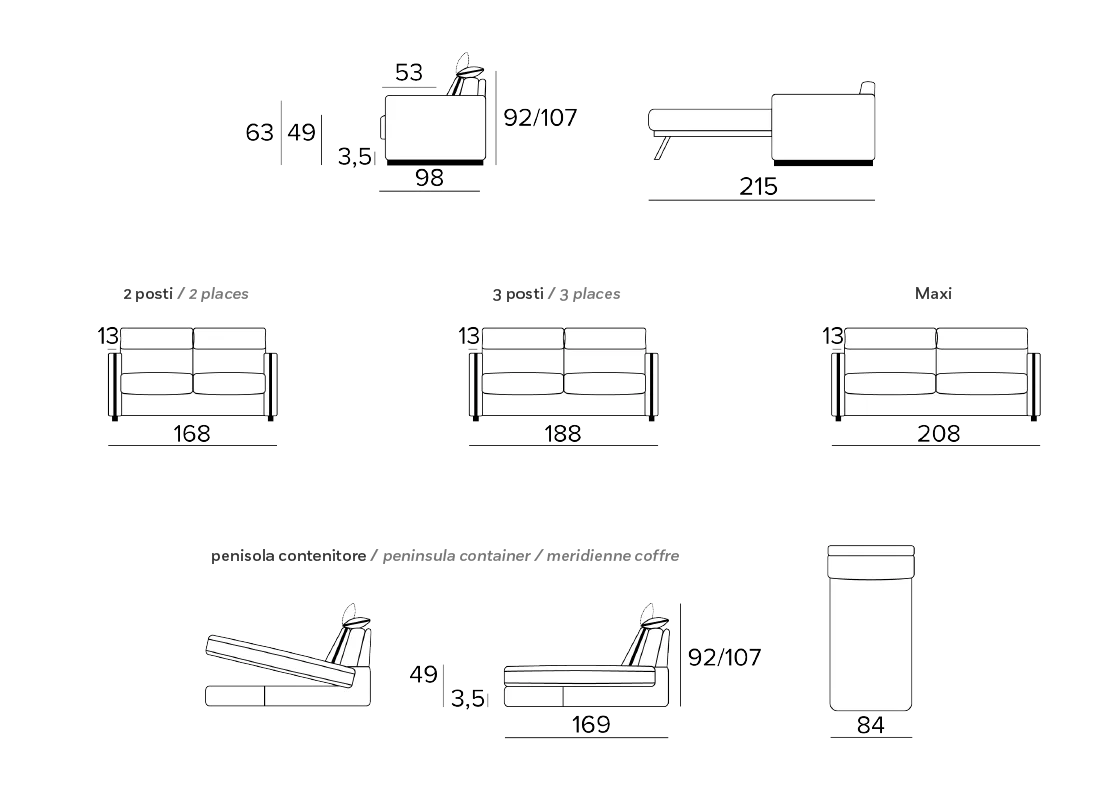 53
63 49
3,5
92/107
98
215

2 posti / 2 places
13
168

3 posti / 3 places
13
188

Maxi
13
208

penisola contenitore / peninsula container / meridienne coffre

49
3,5
92/107
169
84